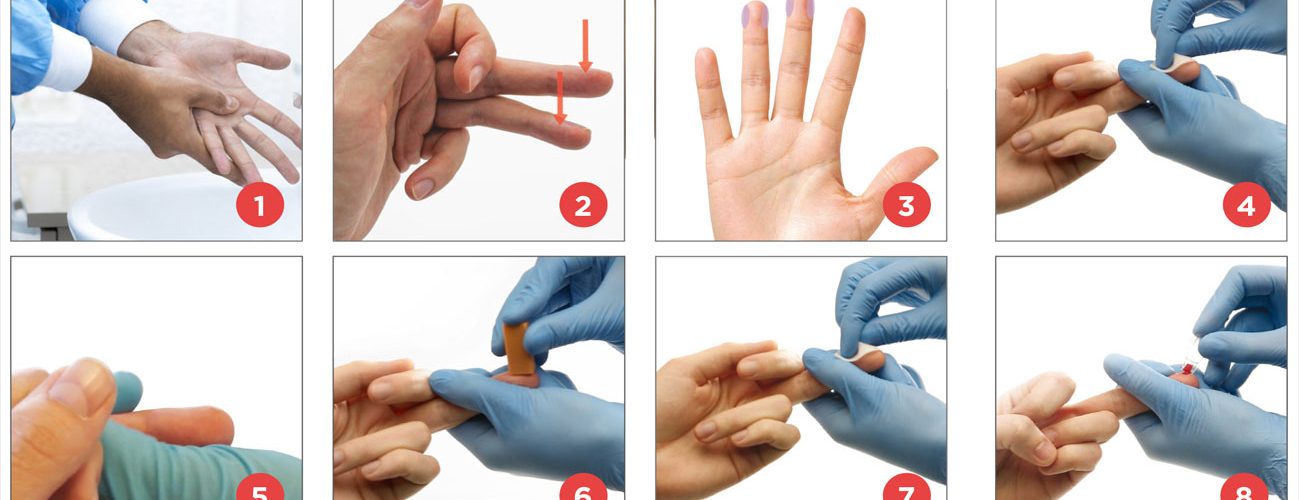 1

2

3

4

5

6

7

8